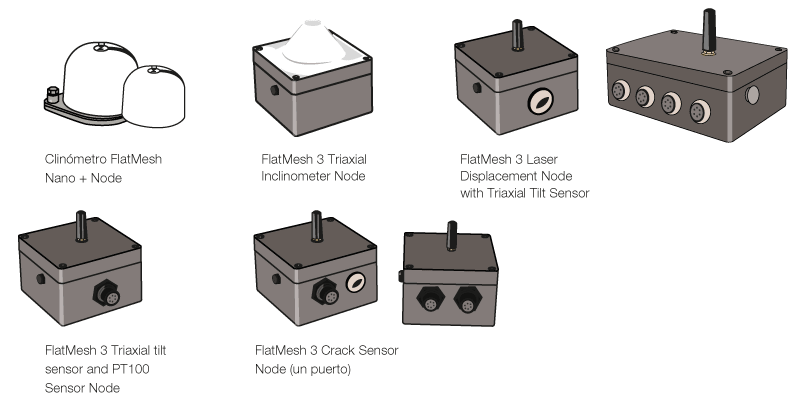 Clinómetro FlatMesh Nano + Node

FlatMesh 3 Triaxial Inclinometer Node

FlatMesh 3 Laser Displacement Node with Triaxial Tilt Sensor

FlatMesh 3 Triaxial tilt sensor and PT100 Sensor Node

FlatMesh 3 Crack Sensor Node (un puerto)